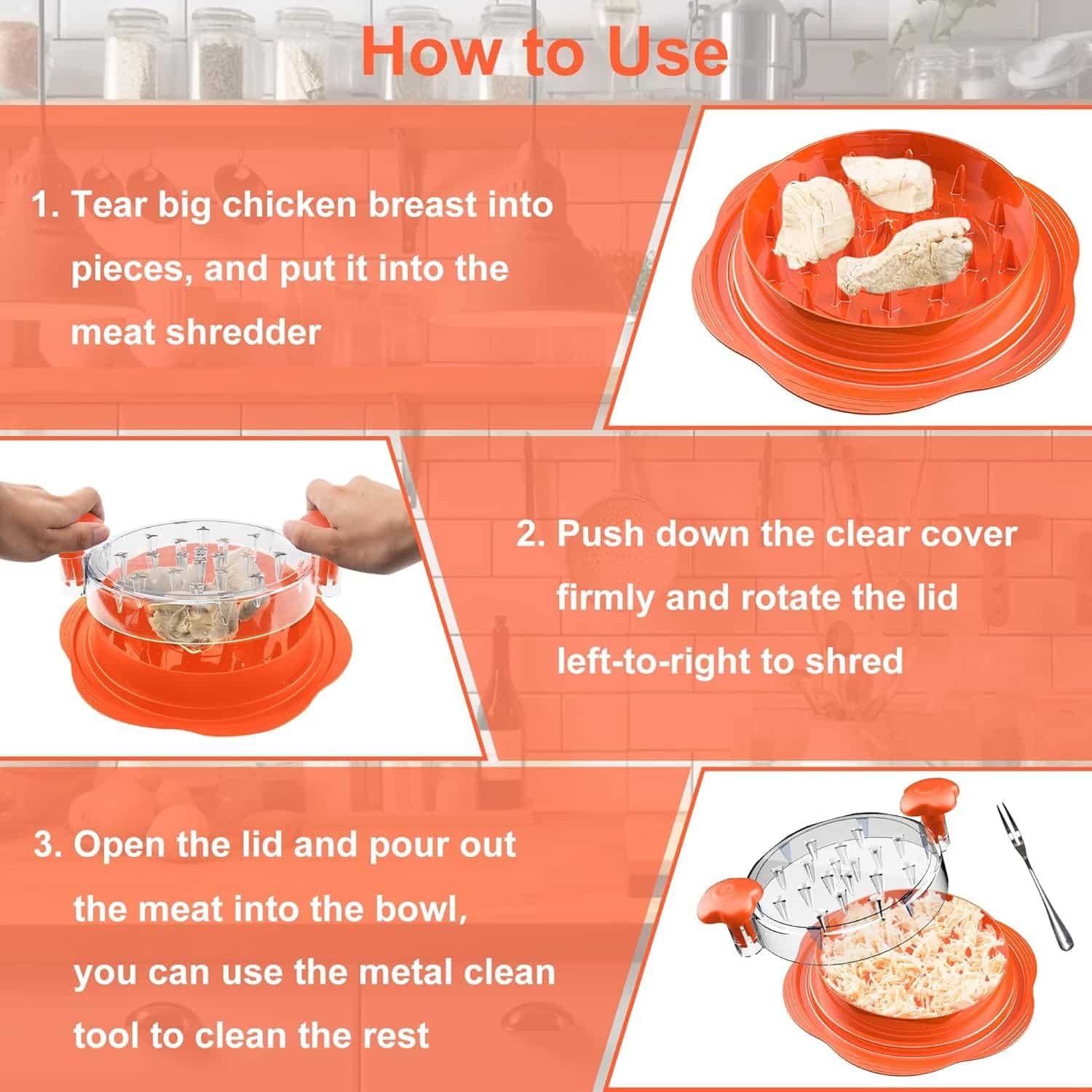 How to Use

1. Tear big chicken breast into pieces, and put it into the meat shredder

2. Push down the clear cover firmly and rotate the lid left-to-right to shred

3. Open the lid and pour out the meat into the bowl, you can use the metal clean tool to clean the rest