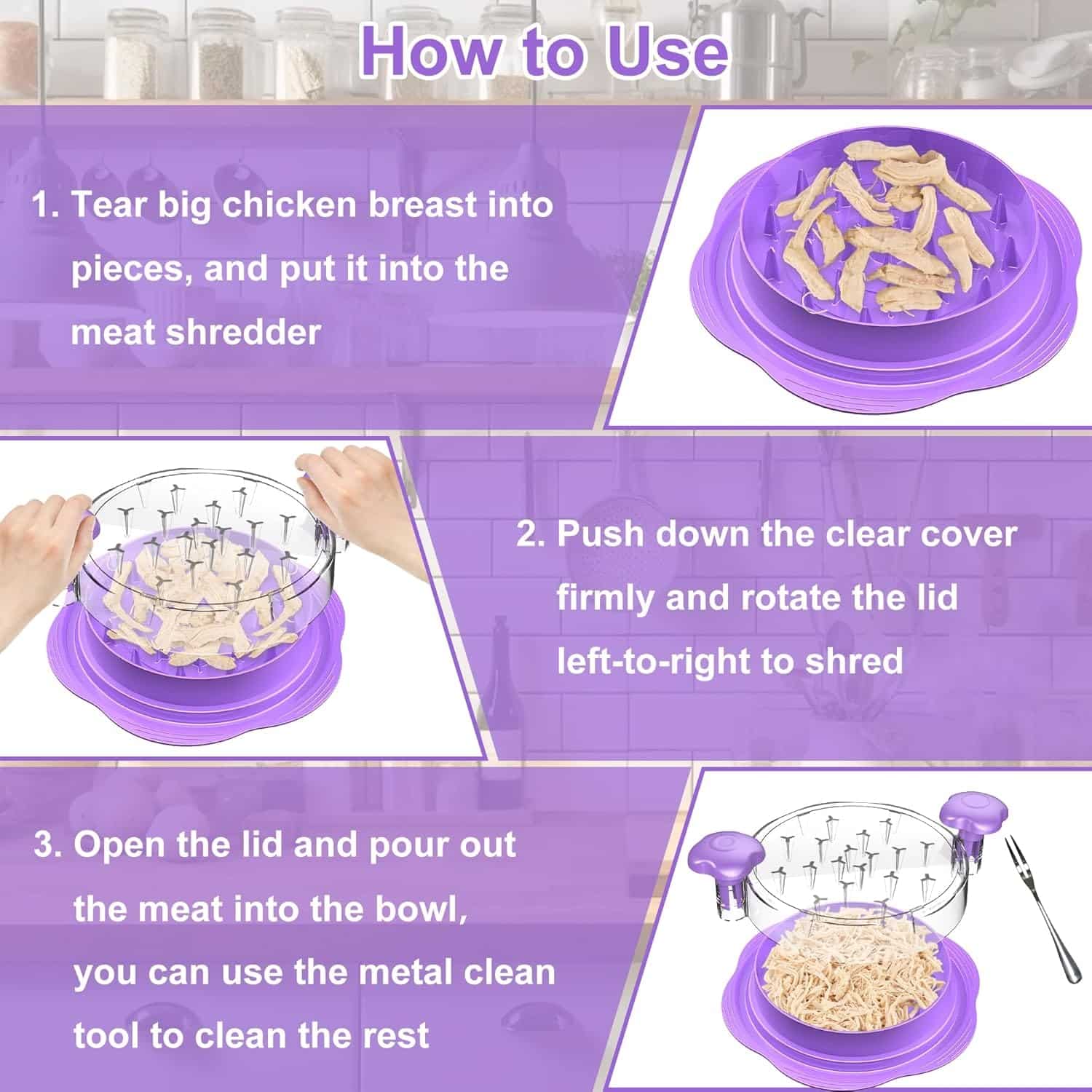 How to Use

1. Tear big chicken breast into pieces, and put it into the meat shredder

2. Push down the clear cover firmly and rotate the lid left-to-right to shred

3. Open the lid and pour out the meat into the bowl, you can use the metal clean tool to clean the rest